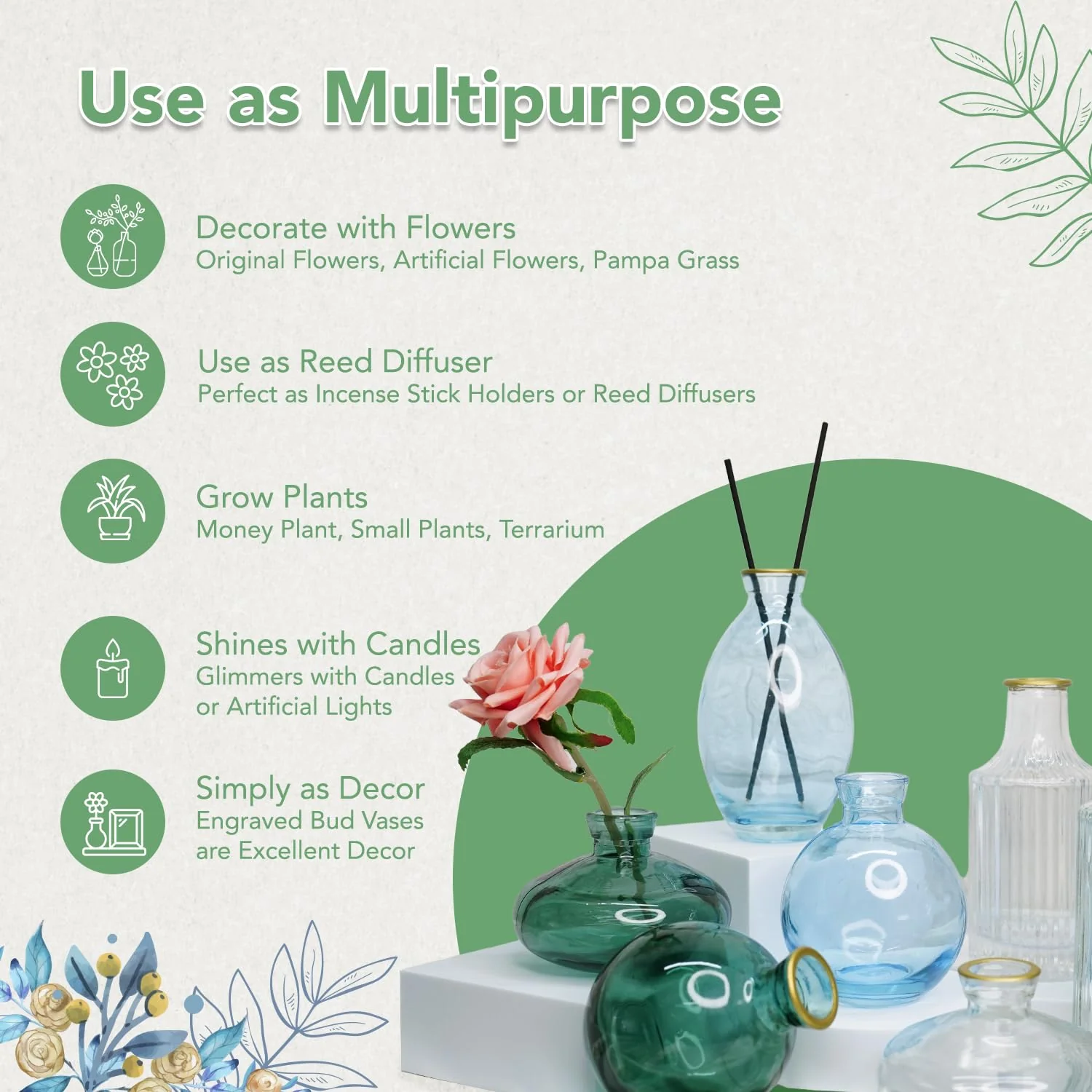 Use as Multipurpose

Decorate with Flowers
Original Flowers, Artificial Flowers, Pampa Grass

Use as Reed Diffuser
Perfect as Incense Stick Holders or Reed Diffusers

Grow Plants
Money Plant, Small Plants, Terrarium

Shines with Candles
Glimmers with Candles or Artificial Lights

Simply as Decor
Engraved Bud Vases are Excellent Decor