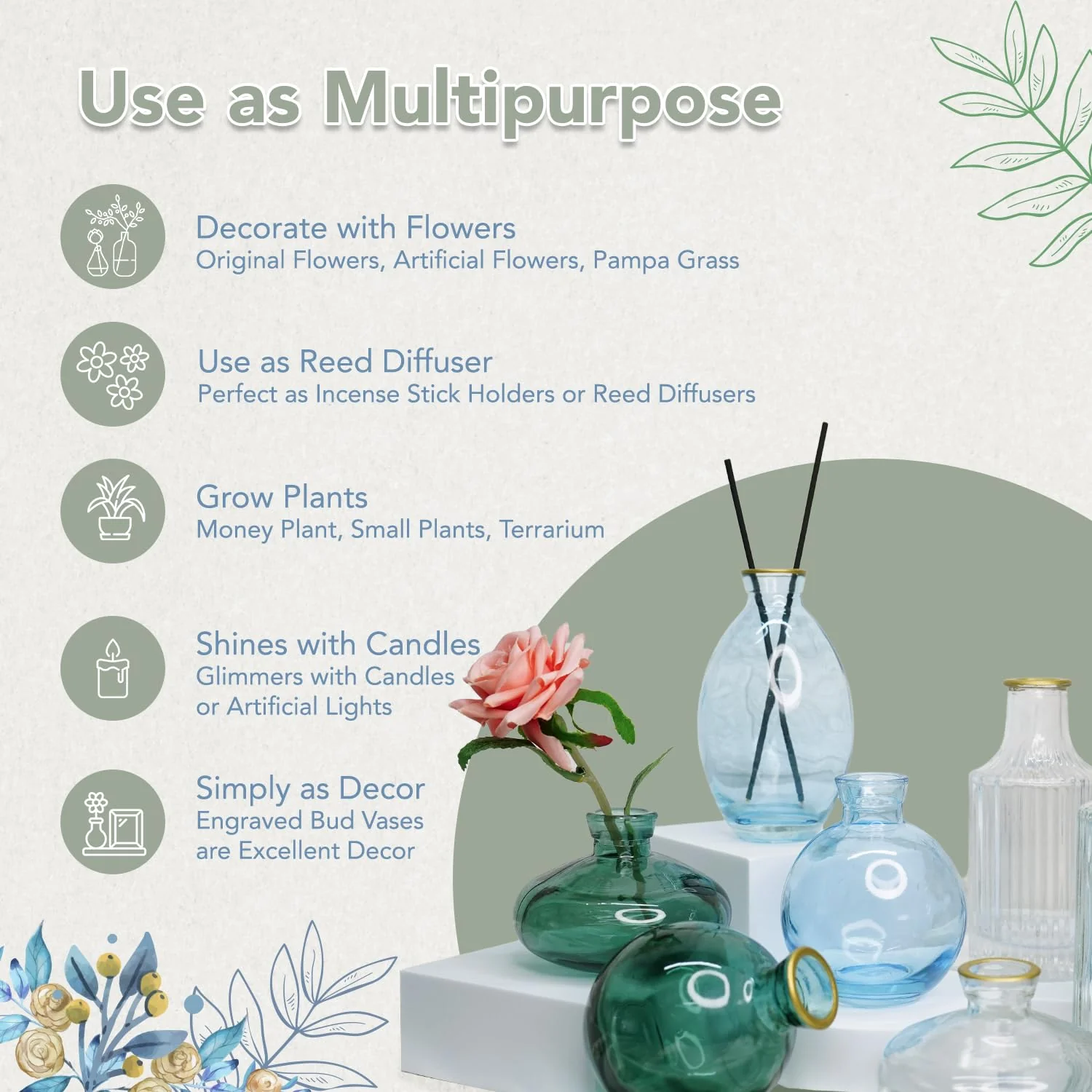 Use as Multipurpose

Decorate with Flowers
Original Flowers, Artificial Flowers, Pampa Grass

Use as Reed Diffuser
Perfect as Incense Stick Holders or Reed Diffusers

Grow Plants
Money Plant, Small Plants, Terrarium

Shines with Candles
Glimmers with Candles or Artificial Lights

Simply as Decor
Engraved Bud Vases are Excellent Decor