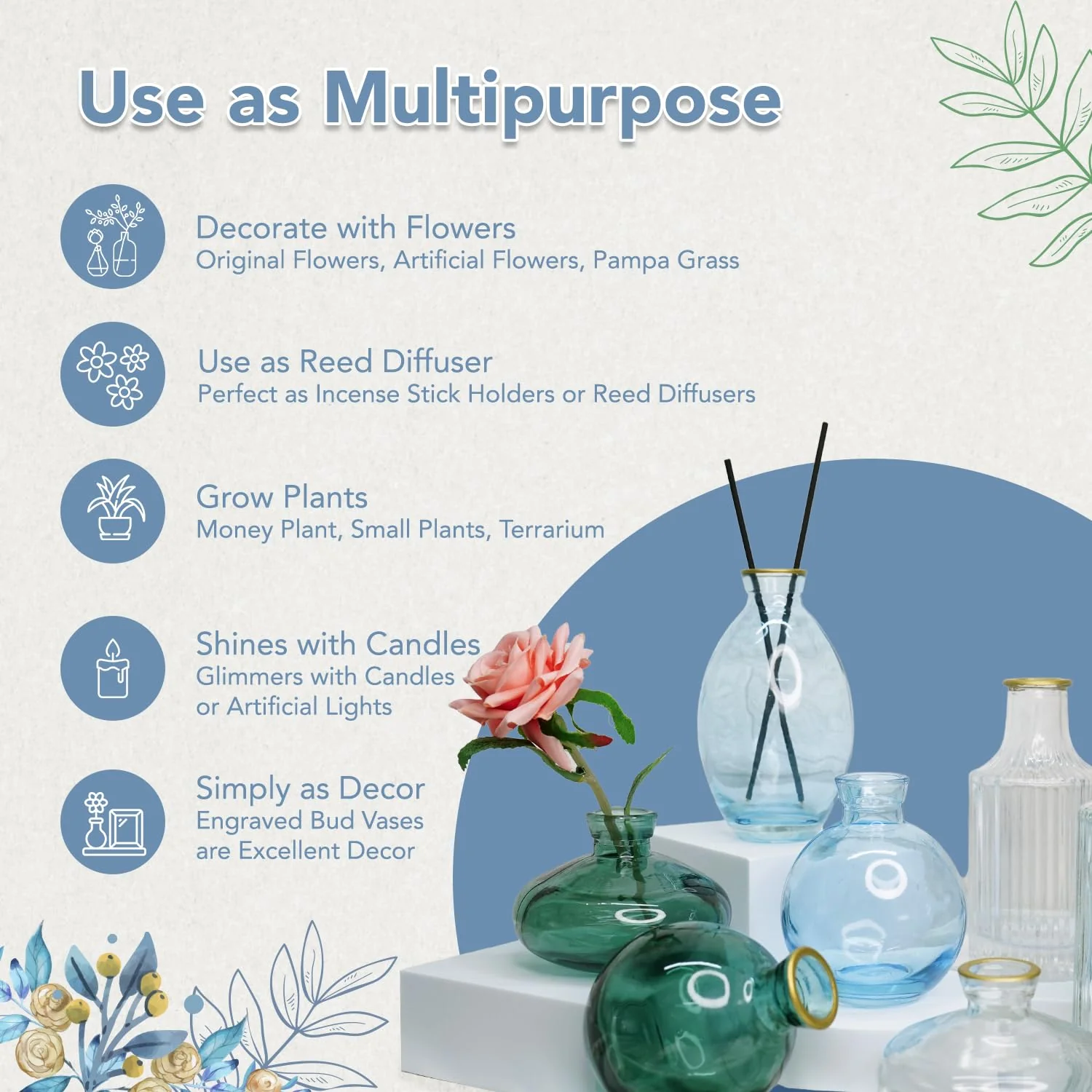 Use as Multipurpose

Decorate with Flowers
Original Flowers, Artificial Flowers, Pampa Grass

Use as Reed Diffuser
Perfect as Incense Stick Holders or Reed Diffusers

Grow Plants
Money Plant, Small Plants, Terrarium

Shines with Candles
Glimmers with Candles or Artificial Lights

Simply as Decor
Engraved Bud Vases are Excellent Decor