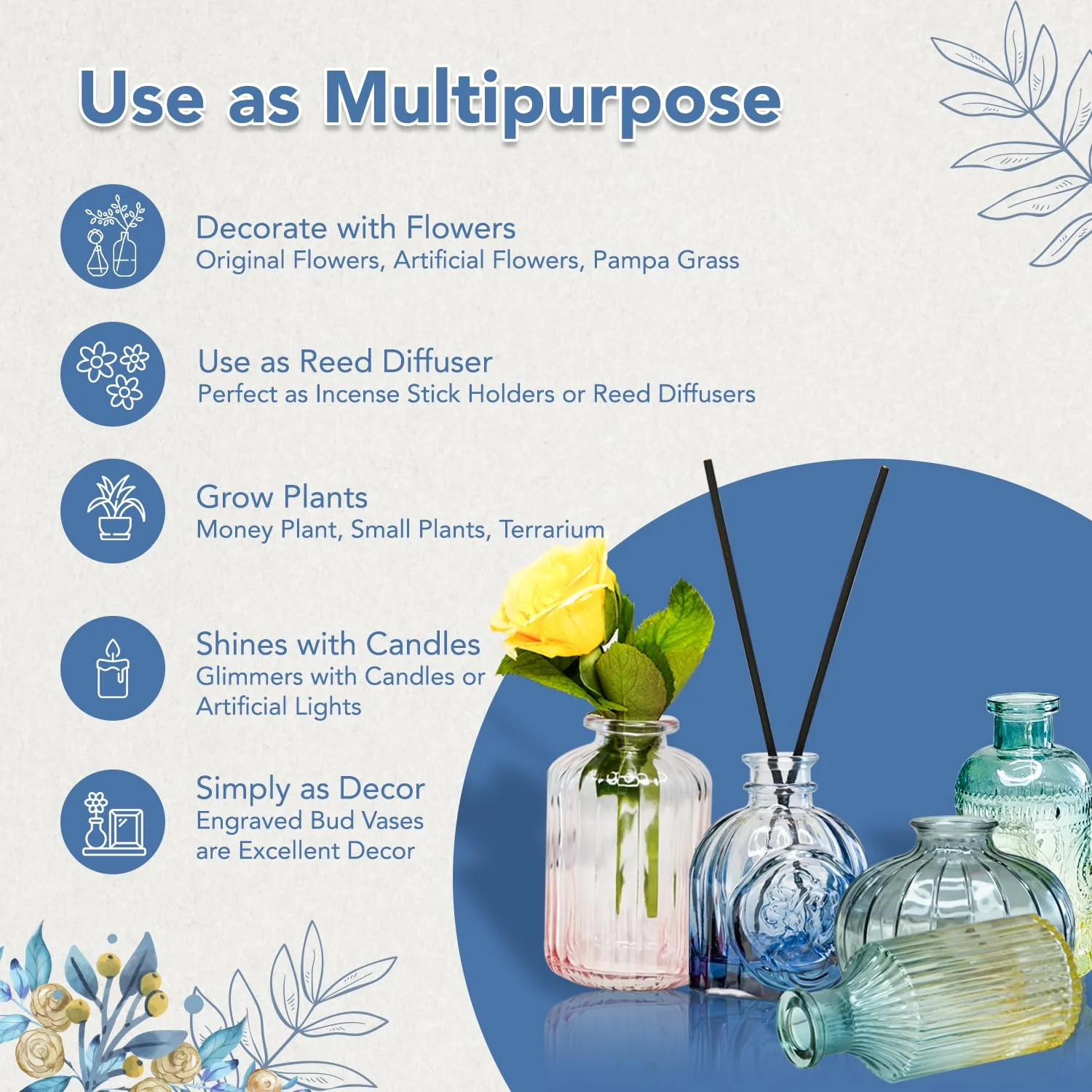 Use as Multipurpose

Decorate with Flowers
Original Flowers, Artificial Flowers, Pampa Grass

Use as Reed Diffuser
Perfect as Incense Stick Holders or Reed Diffusers

Grow Plants
Money Plant, Small Plants, Terrarium

Shines with Candles
Glimmers with Candles or Artificial Lights

Simply as Decor
Engraved Bud Vases are Excellent Decor