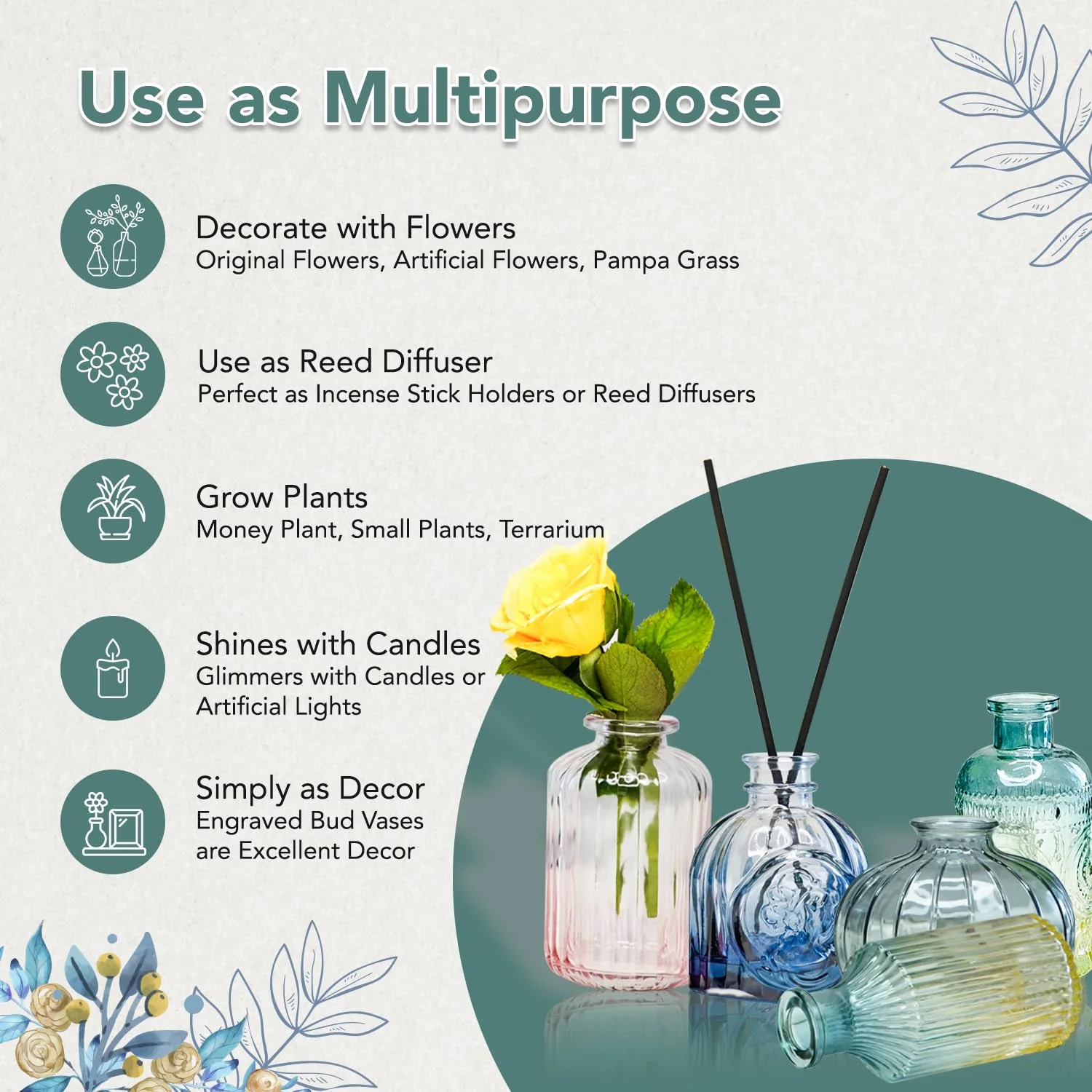 Use as Multipurpose

Decorate with Flowers
Original Flowers, Artificial Flowers, Pampa Grass

Use as Reed Diffuser
Perfect as Incense Stick Holders or Reed Diffusers

Grow Plants
Money Plant, Small Plants, Terrarium

Shines with Candles
Glimmers with Candles or Artificial Lights

Simply as Decor
Engraved Bud Vases are Excellent Decor