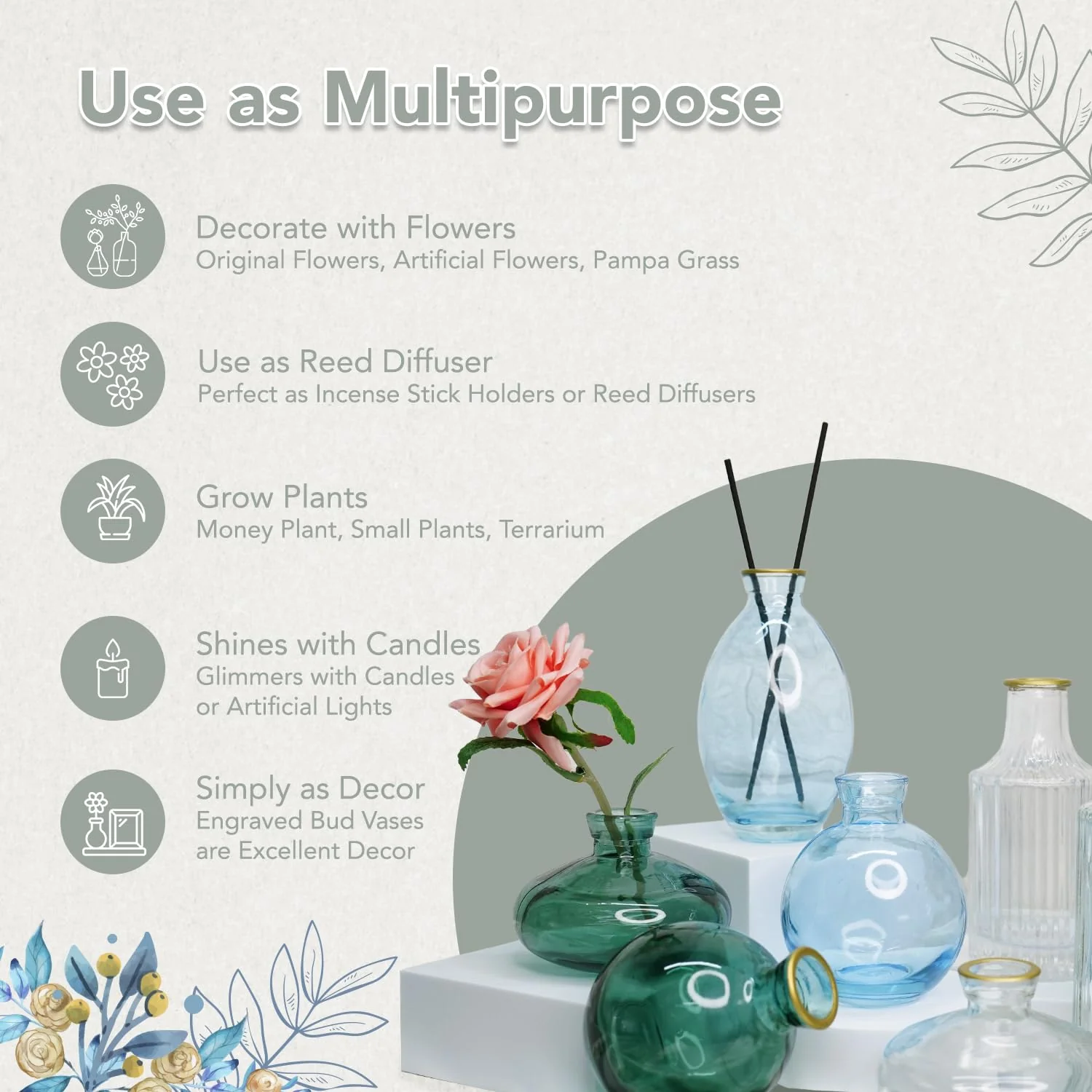 Use as Multipurpose

Decorate with Flowers
Original Flowers, Artificial Flowers, Pampa Grass

Use as Reed Diffuser
Perfect as Incense Stick Holders or Reed Diffusers

Grow Plants
Money Plant, Small Plants, Terrarium

Shines with Candles
Glimmers with Candles or Artificial Lights

Simply as Decor
Engraved Bud Vases are Excellent Decor